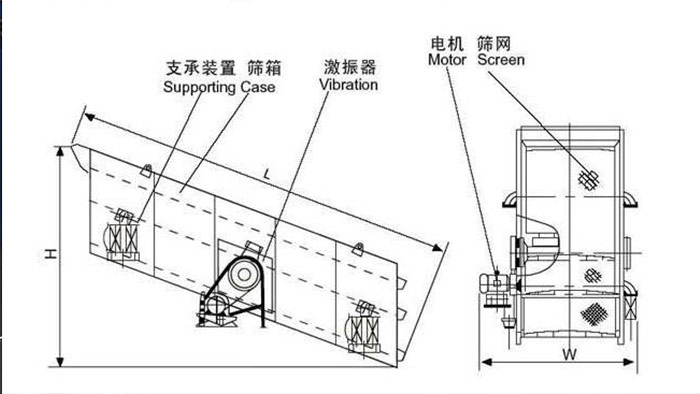 支承装置 筛箱
Supporting Case

激振器
Vibration

电机 筛网
Motor Screen

L

H

W